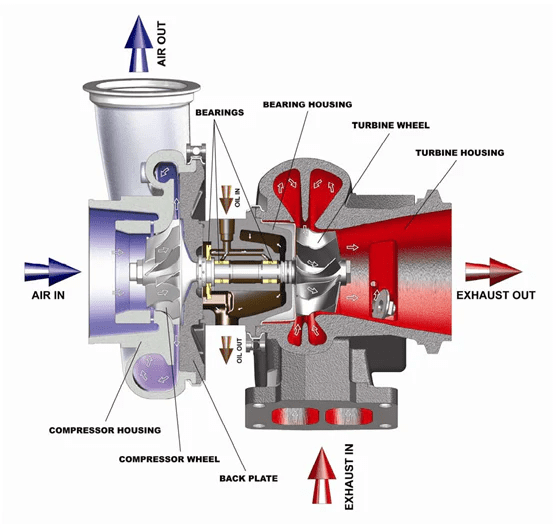 AIR OUT

BEARINGS

BEARING HOUSING

TURBINE WHEEL

TURBINE HOUSING

OIL IN

AIR IN

EXHAUST OUT

OIL OUT

COMPRESSOR HOUSING

COMPRESSOR WHEEL

BACK PLATE

EXHAUST IN