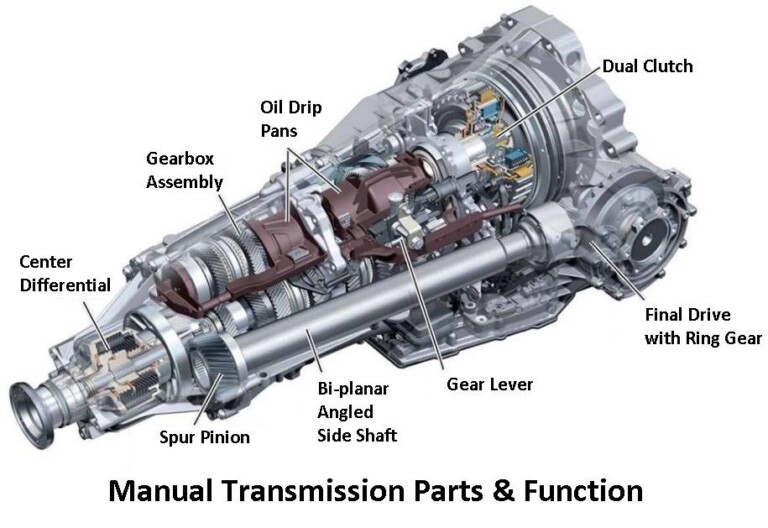 Dual Clutch

Oil Drip Pans

Gearbox Assembly

Center Differential

Final Drive with Ring Gear

Gear Lever

Bi-planar Angled Side Shaft

Spur Pinion

Manual Transmission Parts & Function