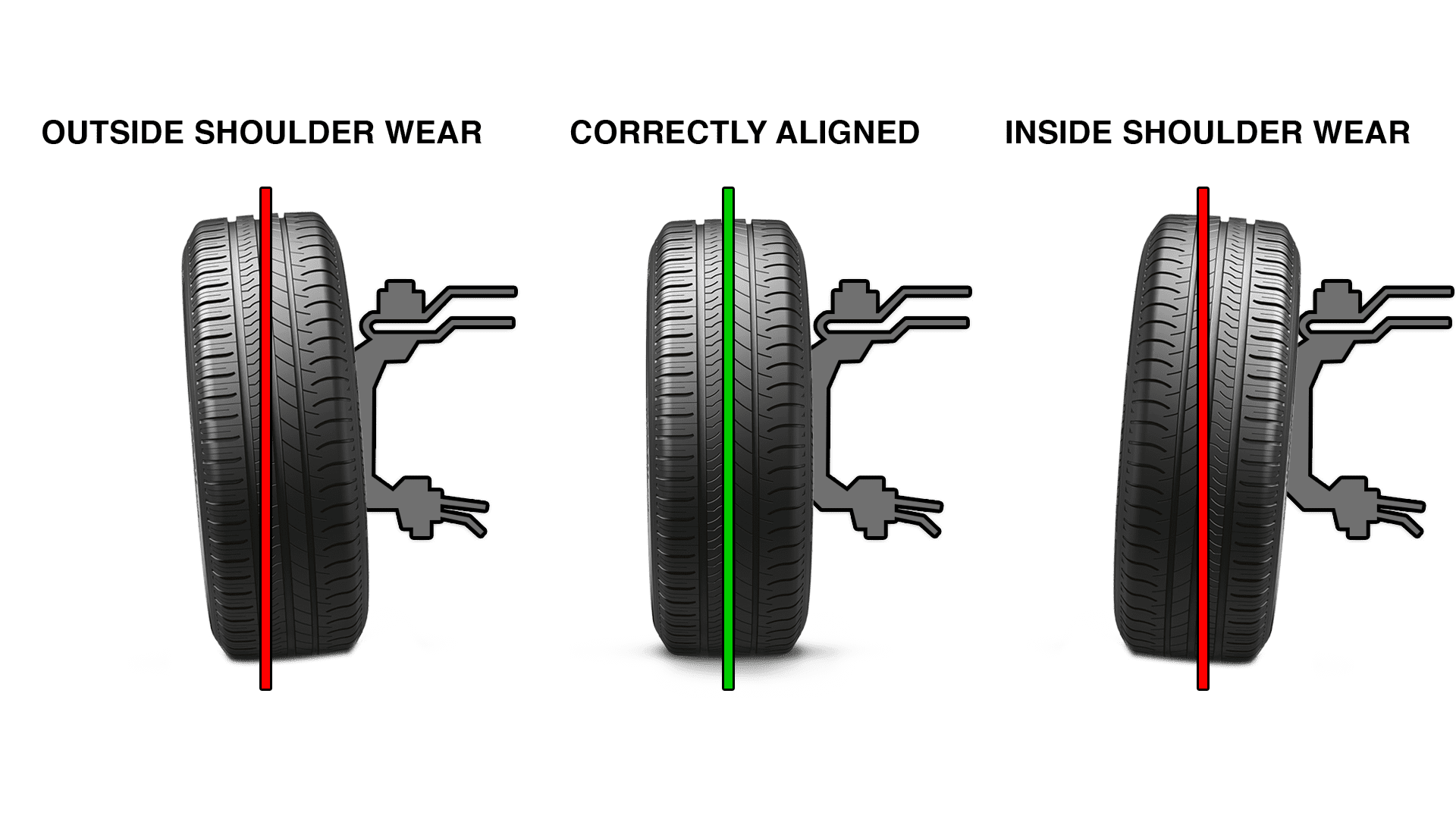 OUTSIDE SHOULDER WEAR

CORRECTLY ALIGNED

INSIDE SHOULDER WEAR