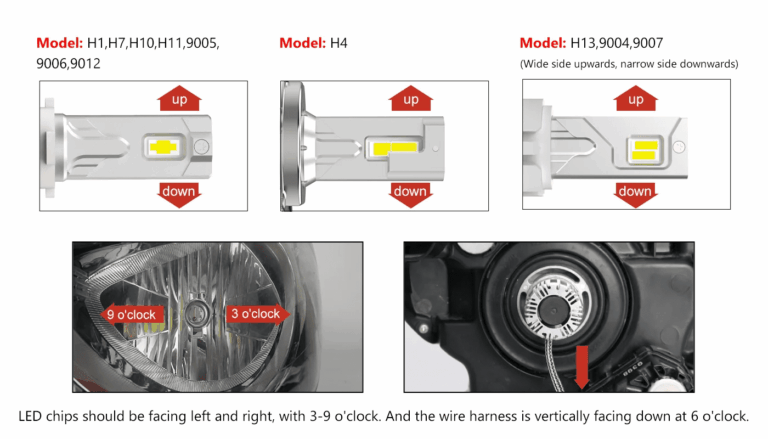 Model: H1,H7,H10,H11,9005, 9006,9012

up

down

Model: H4

up

down

Model: H13,9004,9007

(Wide side upwards, narrow side downwards)

up

down

9 o'clock

3 o'clock

LED chips should be facing left and right, with 3-9 o'clock. And the wire harness is vertically facing down at 6 o'clock.