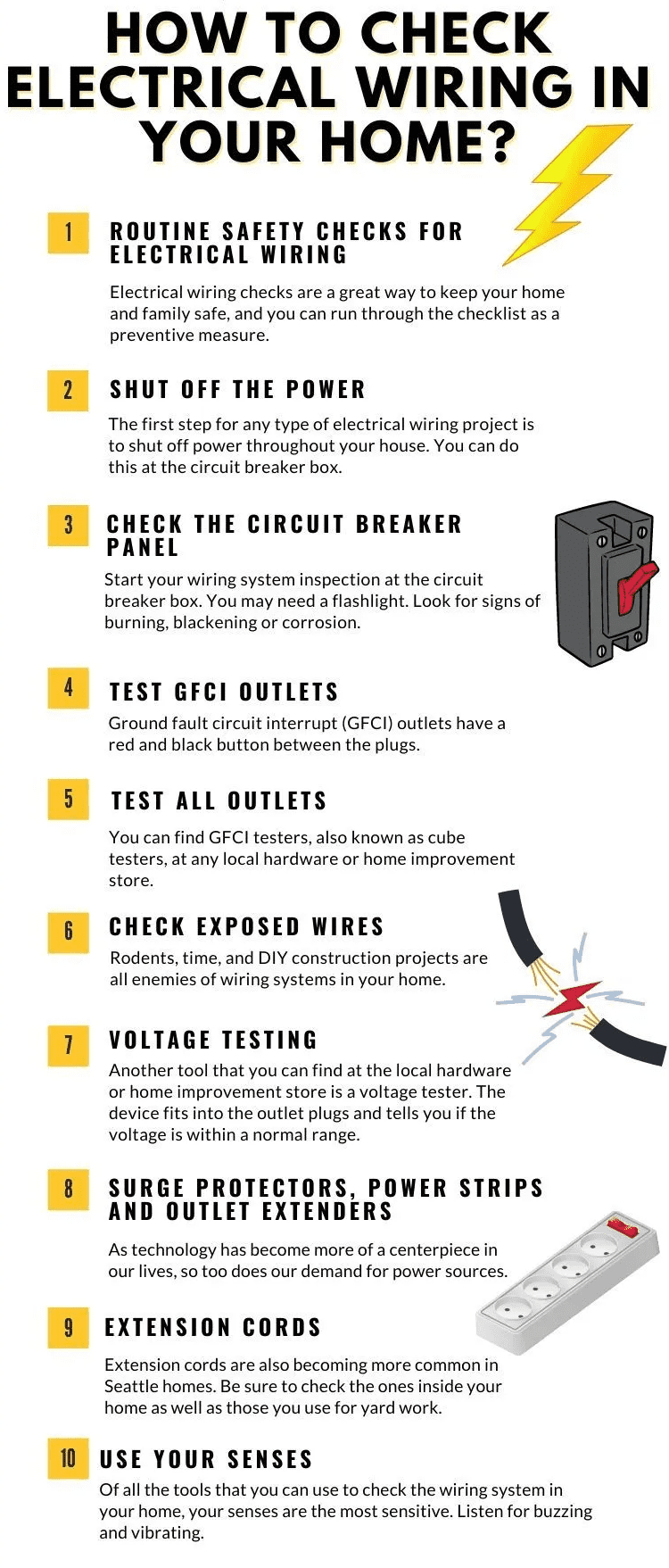 HOW TO CHECK ELECTRICAL WIRING IN YOUR HOME?

1

ROUTINE SAFETY CHECKS FOR ELECTRICAL WIRING

Electrical wiring checks are a great way to keep your home and family safe, and you can run through the checklist as a preventive measure.

2

SHUT OFF THE POWER

The first step for any type of electrical wiring project is to shut off power throughout your house. You can do this at the circuit breaker box.

3

CHECK THE CIRCUIT BREAKER PANEL

Start your wiring system inspection at the circuit breaker box. You may need a flashlight. Look for signs of burning, blackening or corrosion.

4

TEST GFCI OUTLETS

Ground fault circuit interrupt (GFCI) outlets have a red and black button between the plugs.

5

TEST ALL OUTLETS

You can find GFCI testers, also known as cube testers, at any local hardware or home improvement store.

6

CHECK EXPOSED WIRES

Rodents, time, and DIY construction projects are all enemies of wiring systems in your home.

7

VOLTAGE TESTING

Another tool that you can find at the local hardware or home improvement store is a voltage tester. The device fits into the outlet plugs and tells you if the voltage is within a normal range.

8

SURGE PROTECTORS, POWER STRIPS AND OUTLET EXTENDERS

As technology has become more of a centerpiece in our lives, so too does our demand for power sources.

9

EXTENSION CORDS

Extension cords are also becoming more common in Seattle homes. Be sure to check the ones inside your home as well as those you use for yard work.

10

USE YOUR SENSES

Of all the tools that you can use to check the wiring system in your home, your senses are the most sensitive. Listen for buzzing and vibrating.