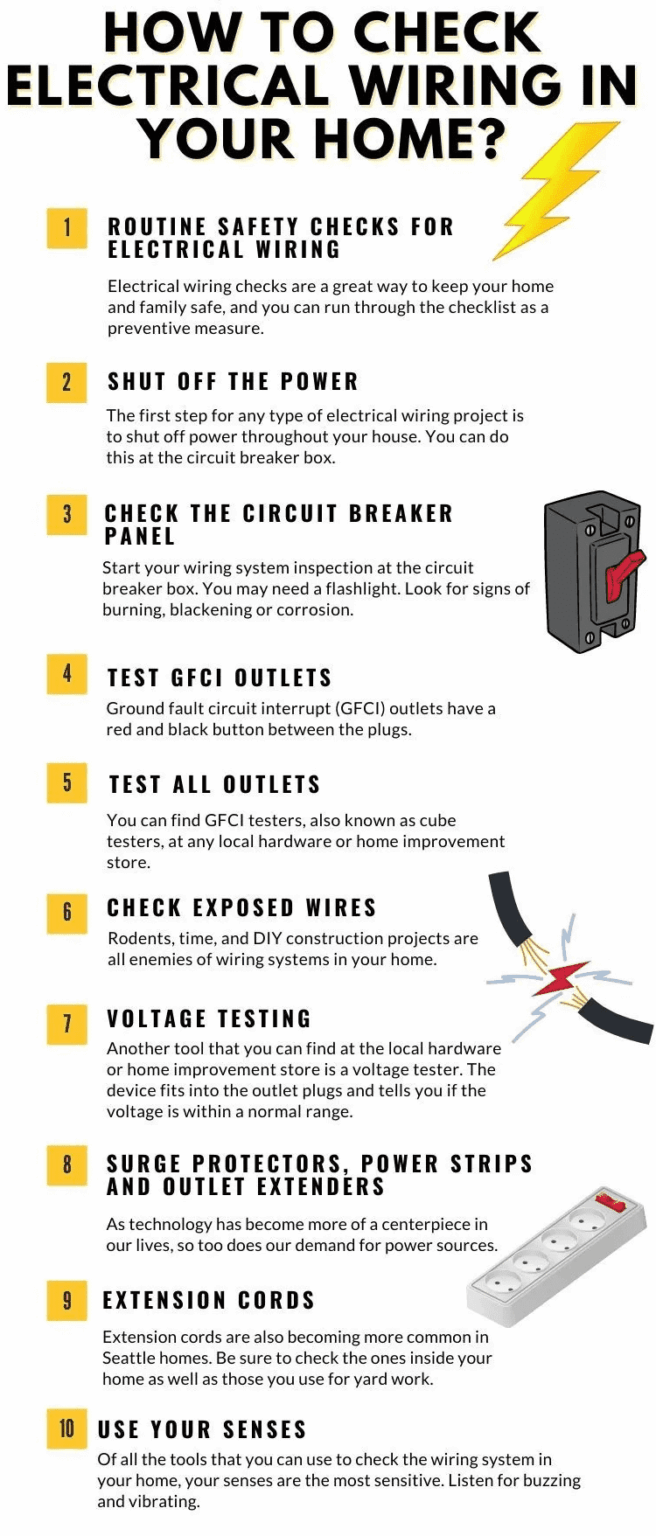 HOW TO CHECK ELECTRICAL WIRING IN YOUR HOME?

1 ROUTINE SAFETY CHECKS FOR ELECTRICAL WIRING

Electrical wiring checks are a great way to keep your home and family safe, and you can run through the checklist as a preventive measure.

2 SHUT OFF THE POWER

The first step for any type of electrical wiring project is to shut off power throughout your house. You can do this at the circuit breaker box.

3 CHECK THE CIRCUIT BREAKER PANEL

Start your wiring system inspection at the circuit breaker box. You may need a flashlight. Look for signs of burning, blackening or corrosion.

4 TEST GFCI OUTLETS

Ground fault circuit interrupt (GFCI) outlets have a red and black button between the plugs.

5 TEST ALL OUTLETS

You can find GFCI testers, also known as cube testers, at any local hardware or home improvement store.

6 CHECK EXPOSED WIRES

Rodents, time, and DIY construction projects are all enemies of wiring systems in your home.

7 VOLTAGE TESTING

Another tool that you can find at the local hardware or home improvement store is a voltage tester. The device fits into the outlet plugs and tells you if the voltage is within a normal range.

8 SURGE PROTECTORS, POWER STRIPS AND OUTLET EXTENDERS

As technology has become more of a centerpiece in our lives, so too does our demand for power sources.

9 EXTENSION CORDS

Extension cords are also becoming more common in Seattle homes. Be sure to check the ones inside your home as well as those you use for yard work.

10 USE YOUR SENSES

Of all the tools that you can use to check the wiring system in your home, your senses are the most sensitive. Listen for buzzing and vibrating.