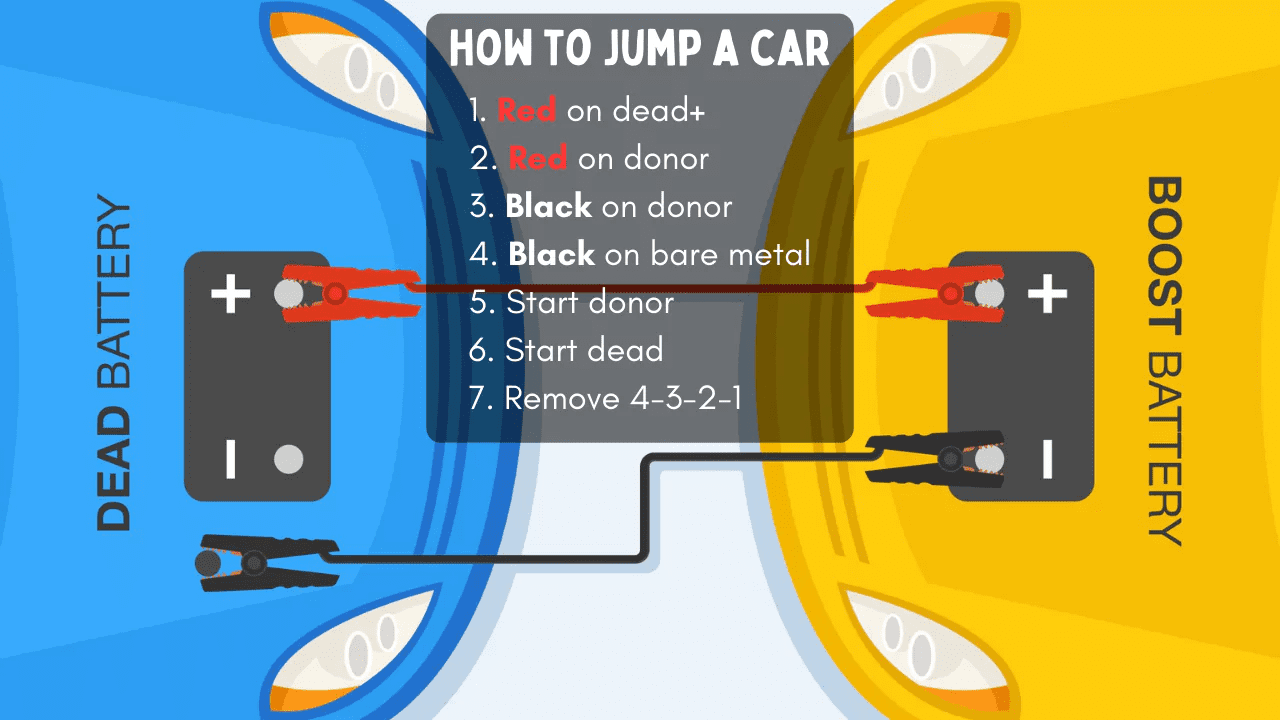 HOW TO JUMP A CAR

1. Red on dead+
2. Red on donor
3. Black on donor
4. Black on bare metal
5. Start donor
6. Start dead
7. Remove 4-3-2-1

DEAD BATTERY

+

-

BOOST BATTERY

+

-