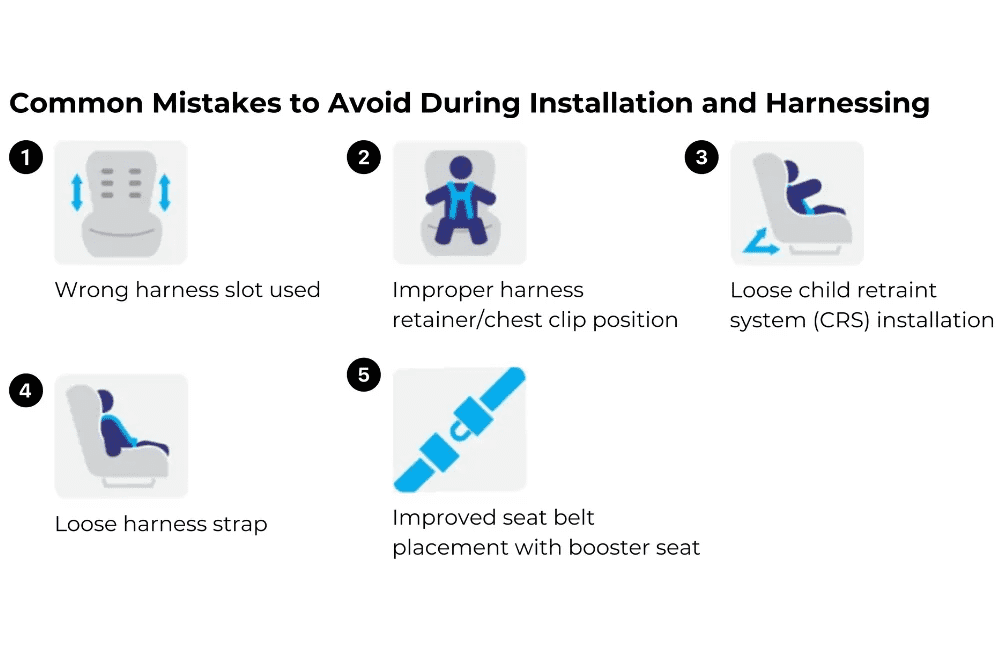 Common Mistakes to Avoid During Installation and Harnessing

1

Wrong harness slot used

2

Improper harness retainer/chest clip position

3

Loose child retraint system (CRS) installation

4

Loose harness strap

5

Improved seat belt placement with booster seat