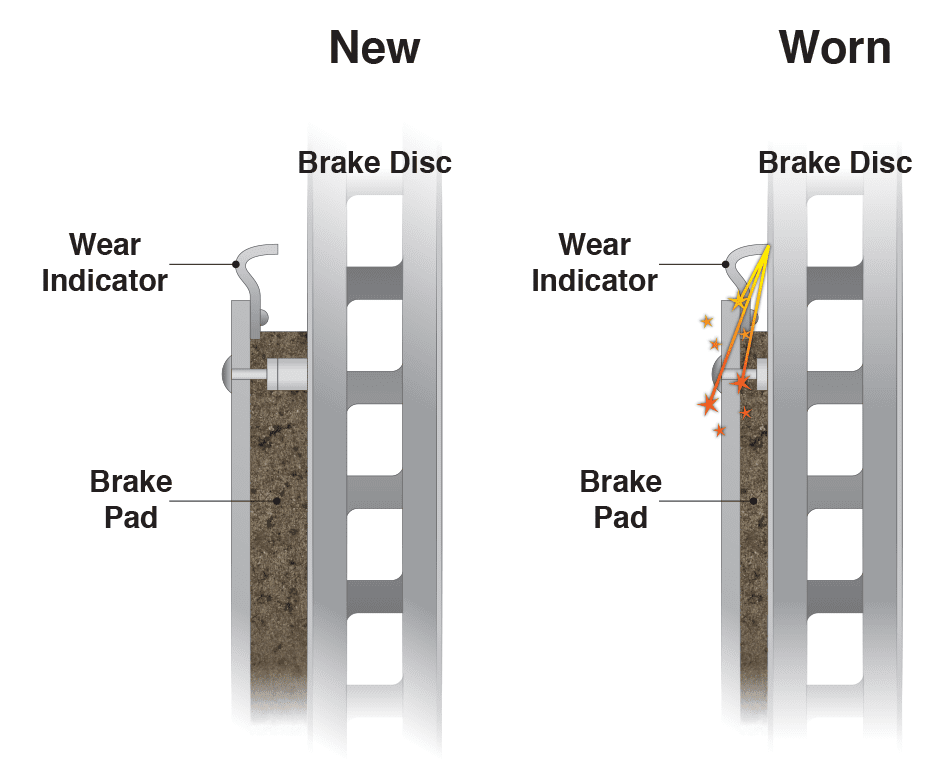 New

Brake Disc

Wear Indicator

Brake Pad

Worn

Brake Disc

Wear Indicator

Brake Pad