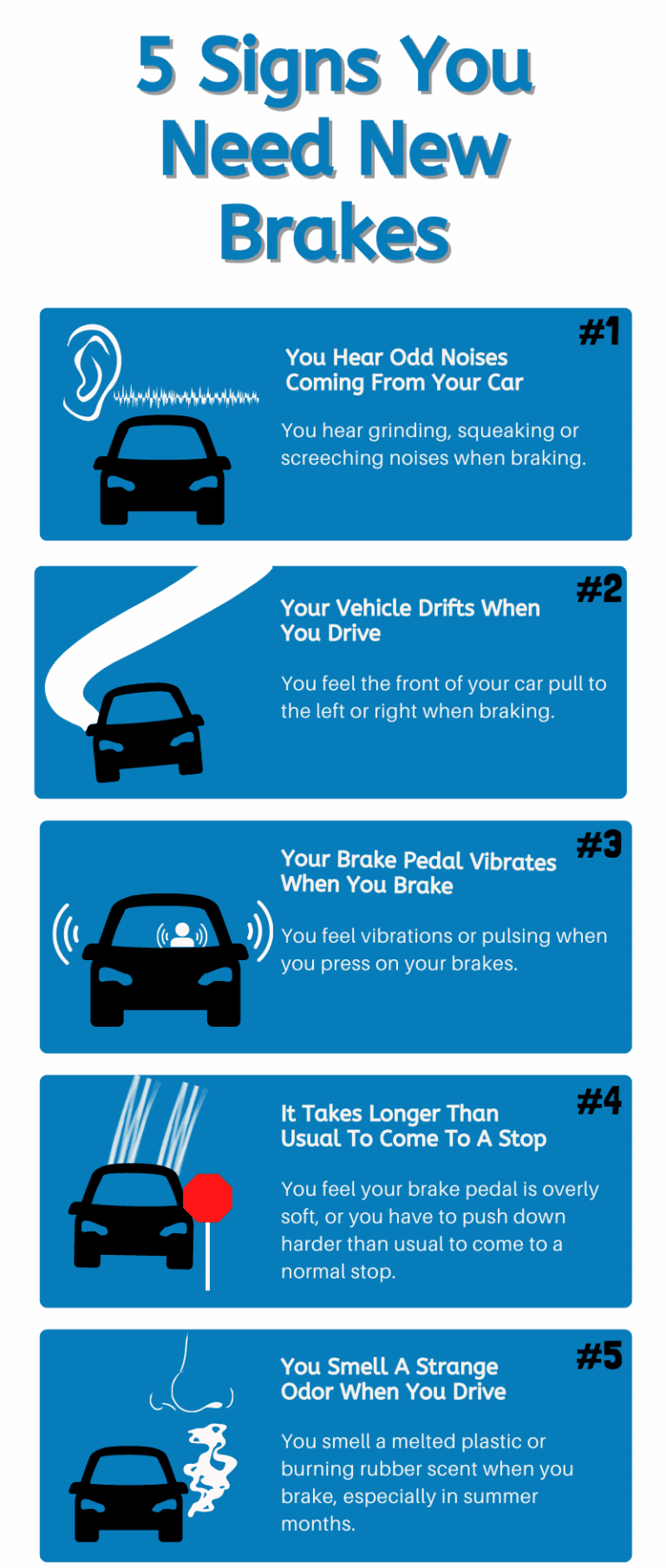 5 Signs You Need New Brakes

#1

You Hear Odd Noises Coming From Your Car

You hear grinding, squeaking or screeching noises when braking.

#2

Your Vehicle Drifts When You Drive

You feel the front of your car pull to the left or right when braking.

#3

Your Brake Pedal Vibrates When You Brake

You feel vibrations or pulsing when you press on your brakes.

#4

It Takes Longer Than Usual To Come To A Stop

You feel your brake pedal is overly soft, or you have to push down harder than usual to come to a normal stop.

#5

You Smell A Strange Odor When You Drive

You smell a melted plastic or burning rubber scent when you brake, especially in summer months.