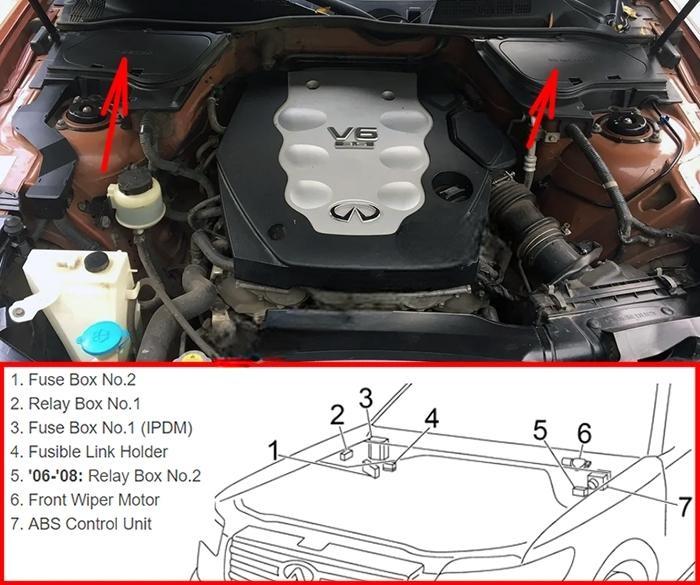 V6

1. Fuse Box No.2
2. Relay Box No.1
3. Fuse Box No.1 (IPDM)
4. Fusible Link Holder
5. '06-'08: Relay Box No.2
6. Front Wiper Motor
7. ABS Control Unit

1
2
3
4
5
6
7