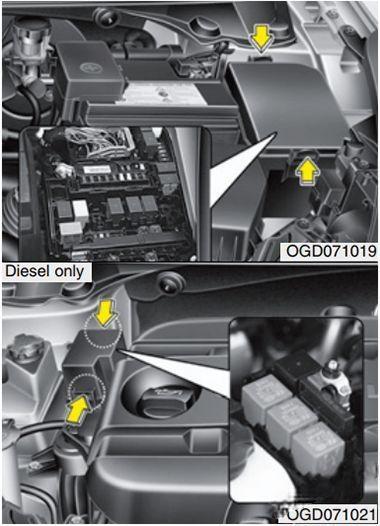 OGD071019

Diesel only

OGD071021