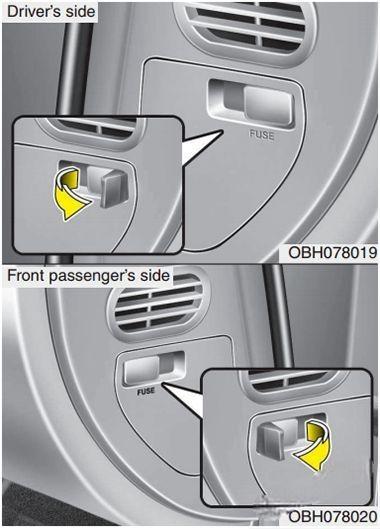 Driver's side

FUSE

OBH078019

Front passenger's side

FUSE

OBH078020