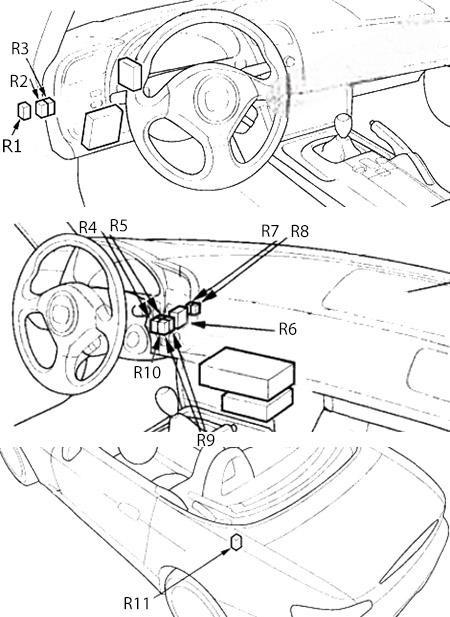 R3
R2
R1

R4 R5
R7 R8
R6
R10
R9

R11