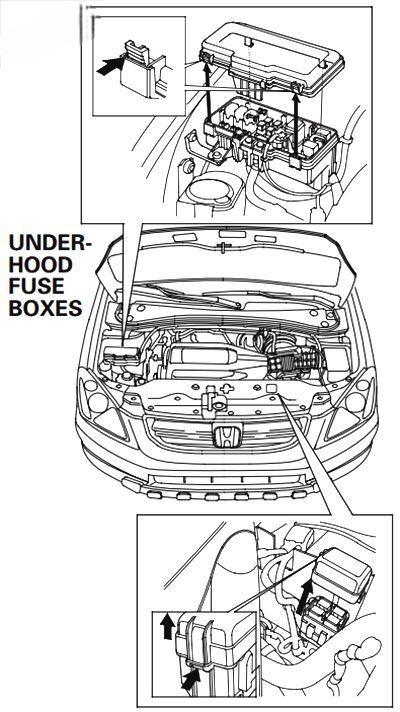 UNDER-HOOD FUSE BOXES