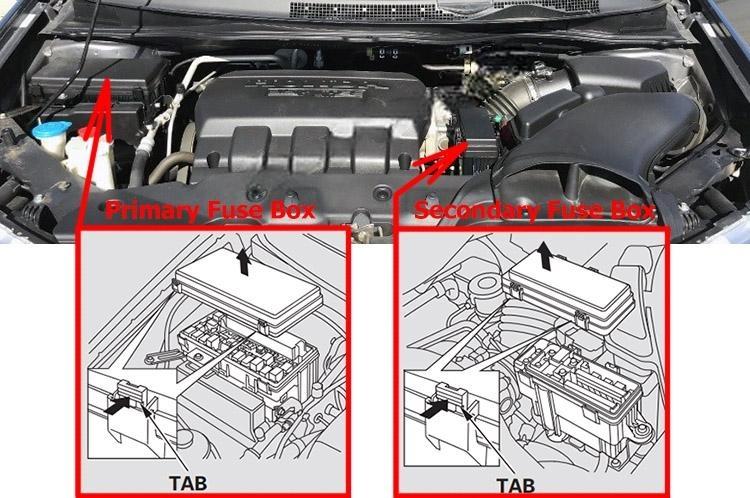 Primary Fuse Box

Secondary Fuse Box

TAB

TAB