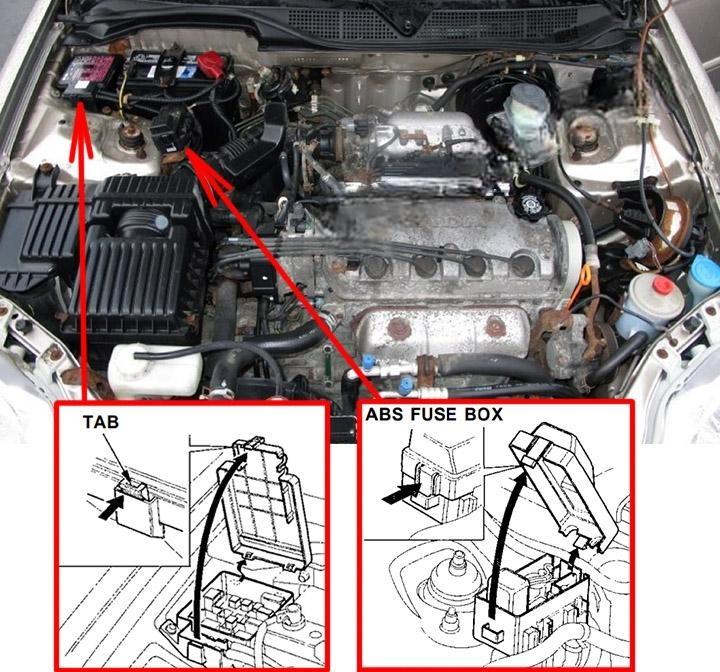 TAB

ABS FUSE BOX