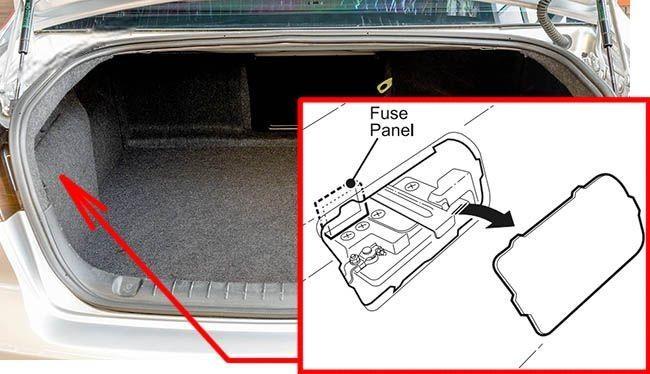 Fuse Panel