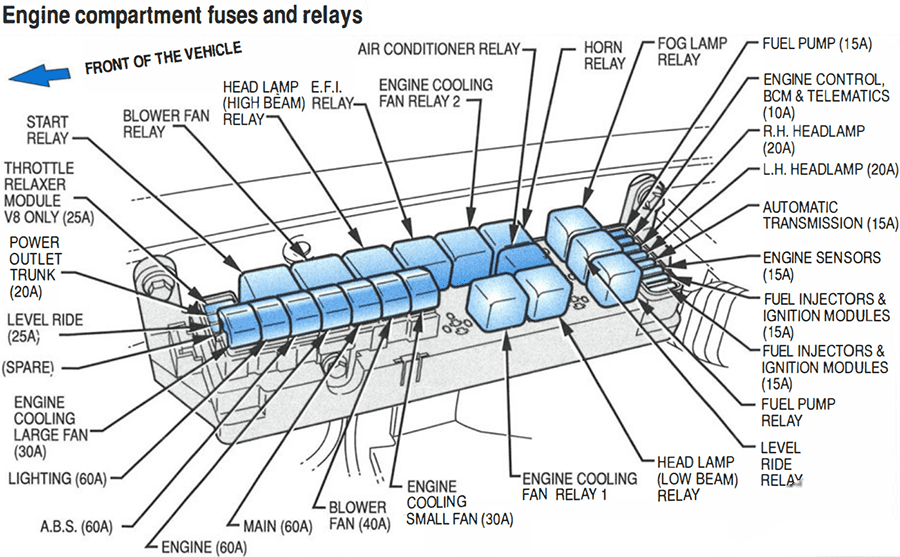 Engine compartment fuses and relays

FRONT OF THE VEHICLE

START RELAY

THROTTLE RELAXER MODULE V8 ONLY (25A)

POWER OUTLET TRUNK (20A)

LEVEL RIDE (25A)

(SPARE)

ENGINE COOLING LARGE FAN (30A)

LIGHTING (60A)

A.B.S. (60A)

ENGINE (60A)

MAIN (60A)

BLOWER FAN (40A)

ENGINE COOLING SMALL FAN (30A)

BLOWER FAN RELAY

HEAD LAMP (HIGH BEAM) RELAY

E.F.I. RELAY

ENGINE COOLING FAN RELAY 2

AIR CONDITIONER RELAY

HORN RELAY

FOG LAMP RELAY

FUEL PUMP (15A)

ENGINE CONTROL, BCM & TELEMATICS (10A)

R.H. HEADLAMP (20A)

L.H. HEADLAMP (20A)

AUTOMATIC TRANSMISSION (15A)

ENGINE SENSORS (15A)

FUEL INJECTORS & IGNITION MODULES (15A)

FUEL INJECTORS & IGNITION MODULES (15A)

FUEL PUMP RELAY

LEVEL RIDE RELAY

HEAD LAMP (LOW BEAM) RELAY

ENGINE COOLING FAN RELAY 1