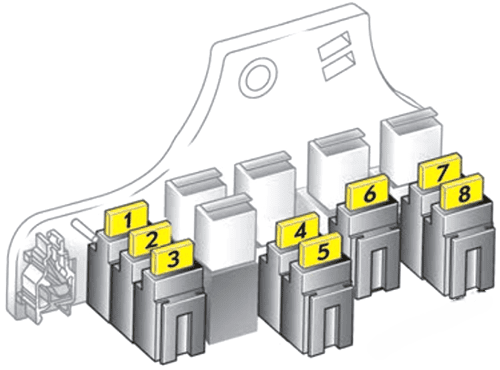 1
2
3
4
5
6
7
8