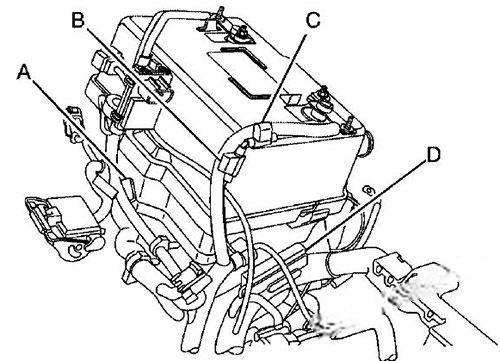 B
C
A
D