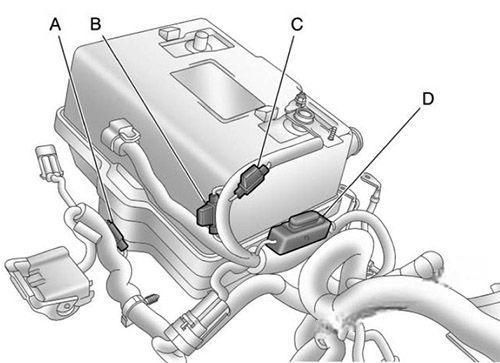 A
B
C
D