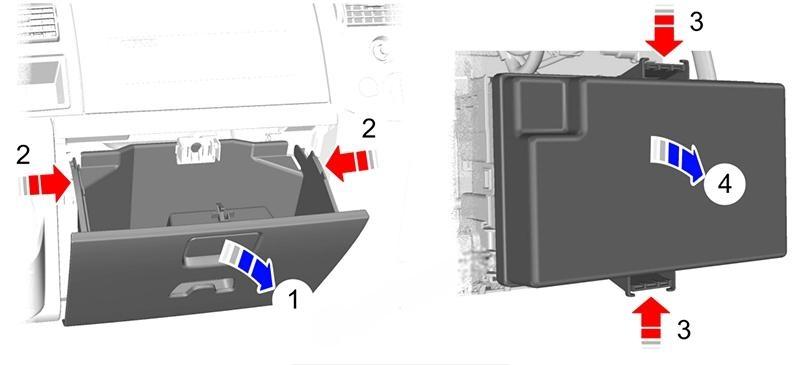 2
2
1
3
4
3