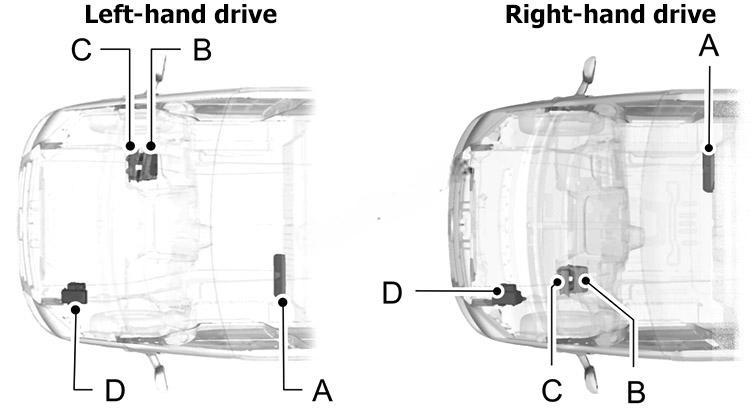 Left-hand drive

C B

D A

Right-hand drive

A

D

C B