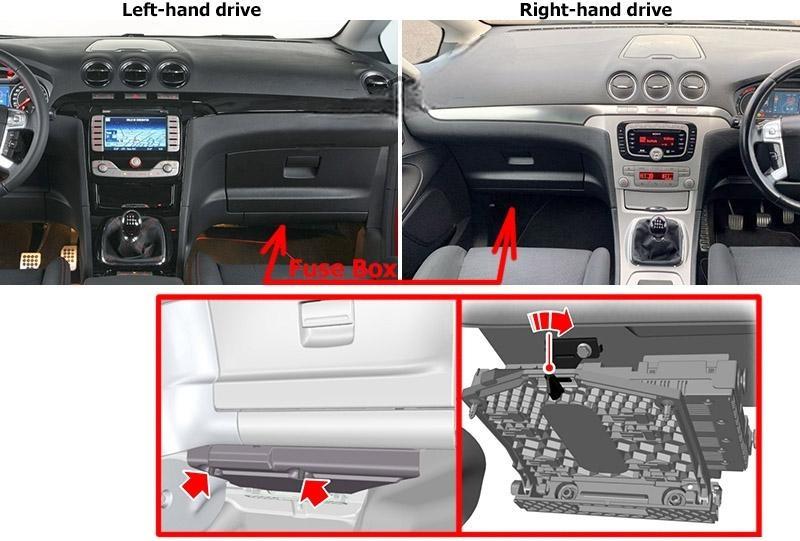 Left-hand drive

Right-hand drive

Fuse Box