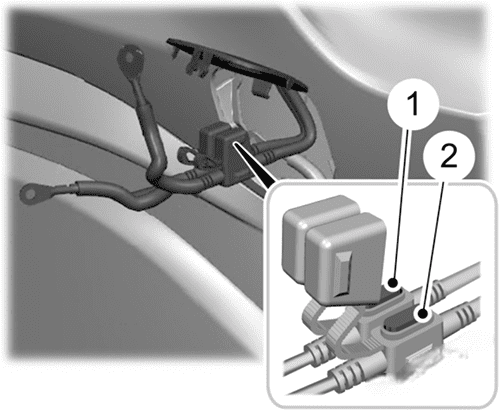 1
2