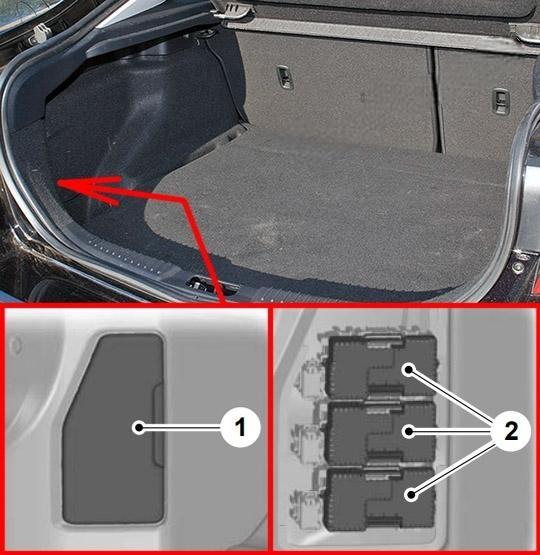 1

2