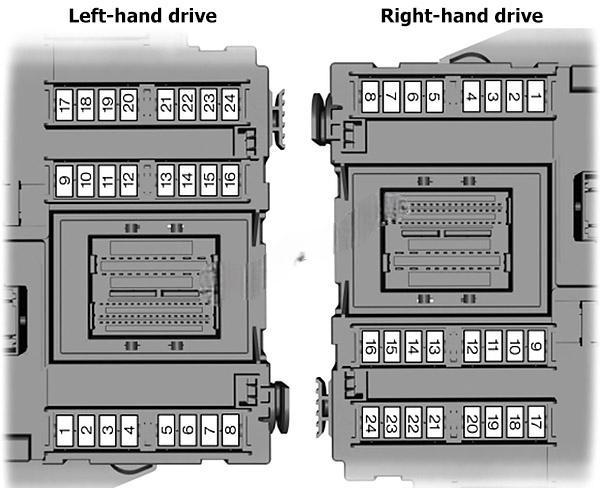 Left-hand drive

17 18 19 20 21 22 23 24

9 10 11 12 13 14 15 16

1 2 3 4 5 6 7 8

Right-hand drive

8 7 6 5 4 3 2 1

16 15 14 13 12 11 10 9

24 23 22 21 20 19 18 17