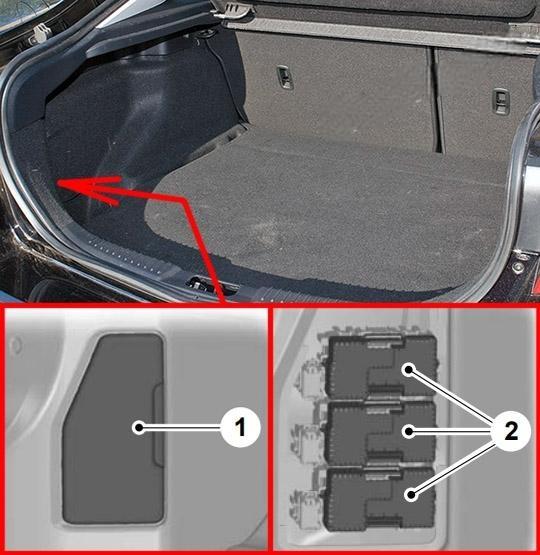 1

2