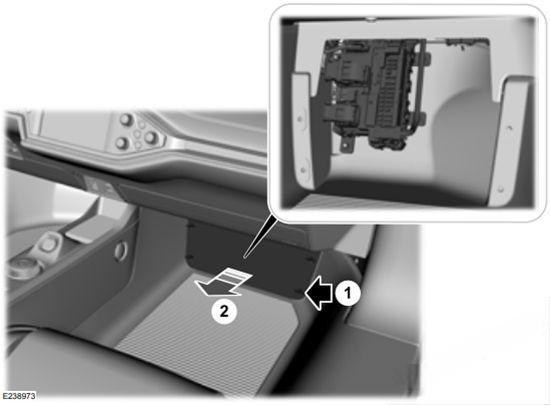 1

2

E238973