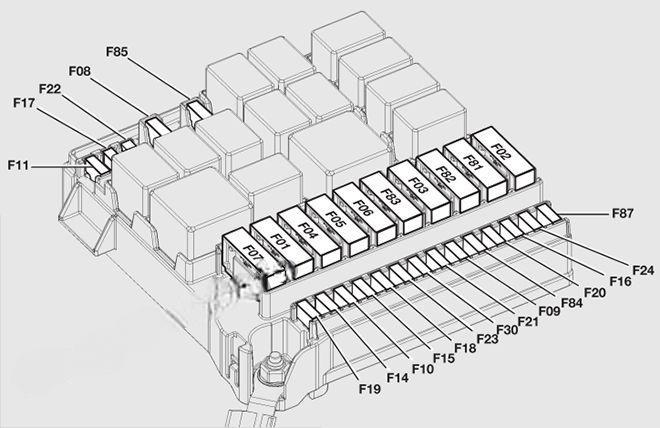 F85
F08
F22
F17
F11
F07
F01
F04
F05
F06
F83
F03
F82
F81
F02
F87
F24
F16
F20
F84
F09
F21
F30
F23
F18
F15
F10
F14
F19