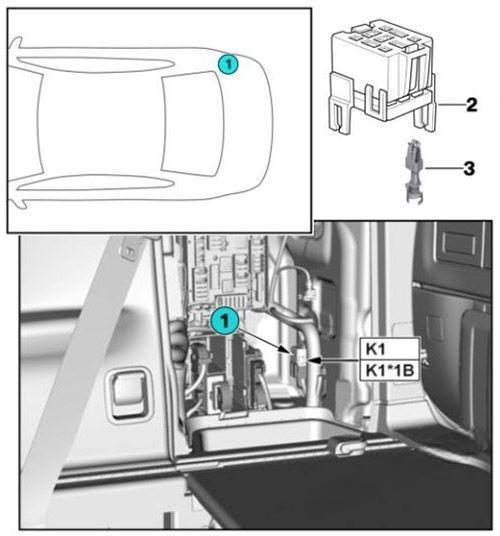 1

2

3

1

K1

K1*1B