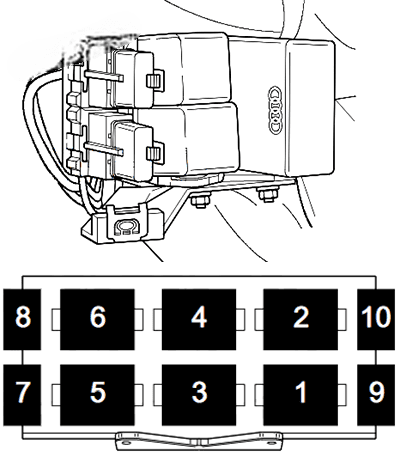 8 6 4 2 10
7 5 3 1 9