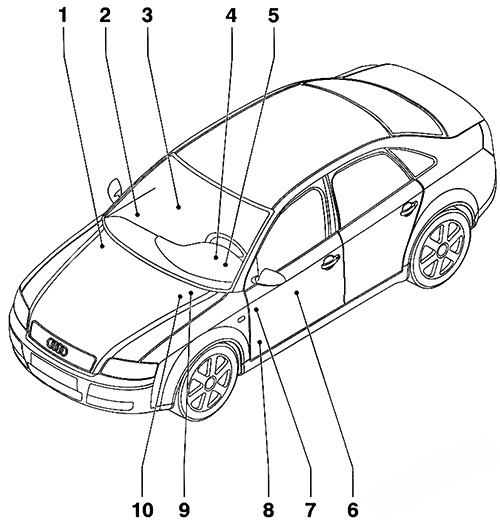 1 2 3 4 5

10 9 8 7 6