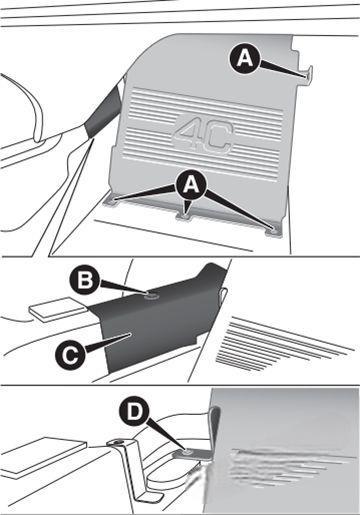 A
4C
A
B
C
D