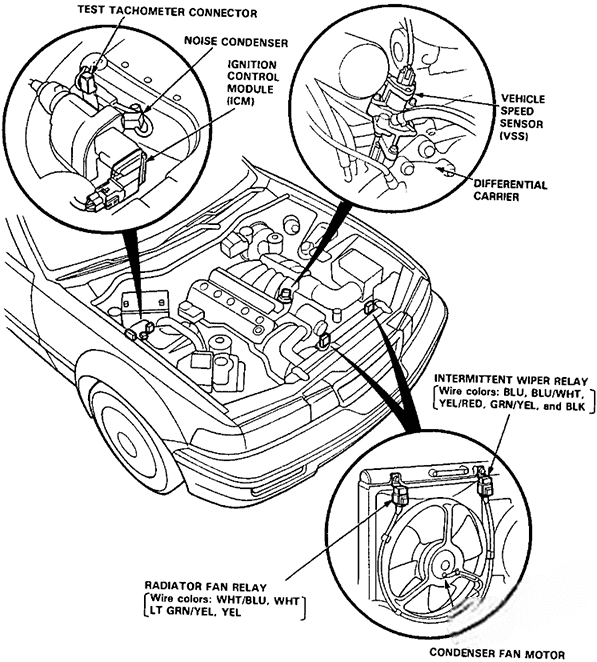 TEST TACHOMETER CONNECTOR

NOISE CONDENSER

IGNITION CONTROL MODULE (ICM)

VEHICLE SPEED SENSOR (VSS)

DIFFERENTIAL CARRIER

INTERMITTENT WIPER RELAY
[Wire colors: BLU, BLU/WHT, YEL/RED, GRN/YEL, and BLK]

RADIATOR FAN RELAY
[Wire colors: WHT/BLU, WHT LT GRN/YEL, YEL]

CONDENSER FAN MOTOR