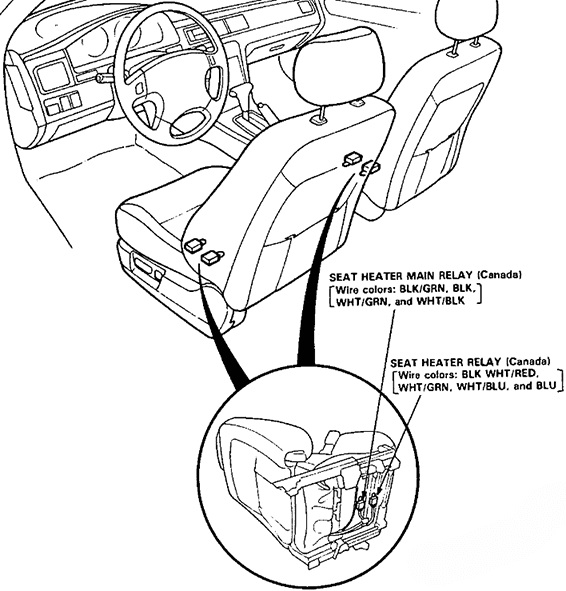 SEAT HEATER MAIN RELAY (Canada)
[Wire colors: BLK/GRN, BLK, WHT/GRN, and WHT/BLK]

SEAT HEATER RELAY (Canada)
[Wire colors: BLK WHT/RED, WHT/GRN, WHT/BLU, and BLU]