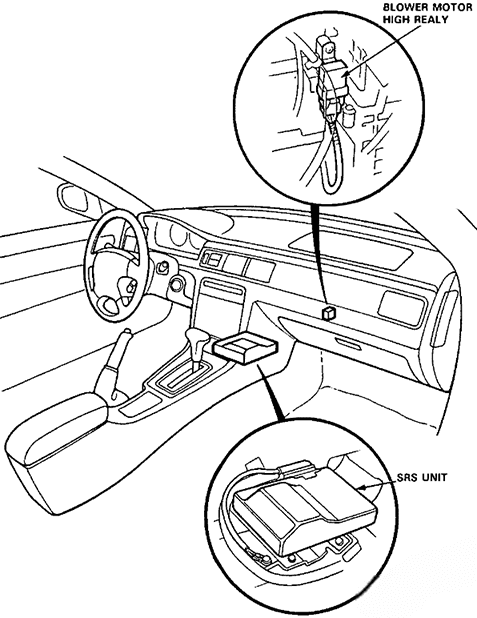 BLOWER MOTOR HIGH REALY

SRS UNIT