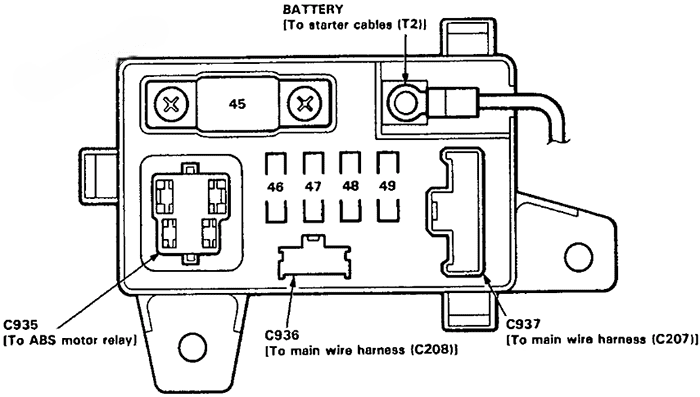 BATTERY
[To starter cables (T2)]

45

46
47
48
49

C935
[To ABS motor relay]

C936
[To main wire harness (C208)]

C937
[To main wire harness (C207)]