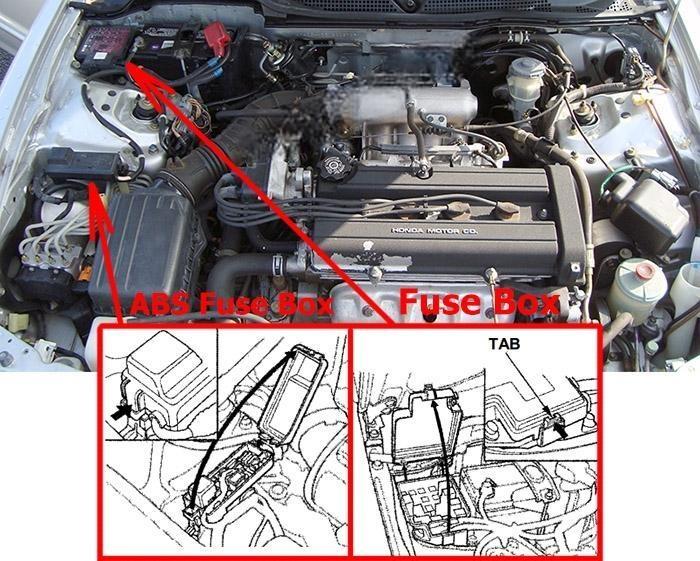 HONDA MOTOR CO.

ABS Fuse Box

Fuse Box

TAB