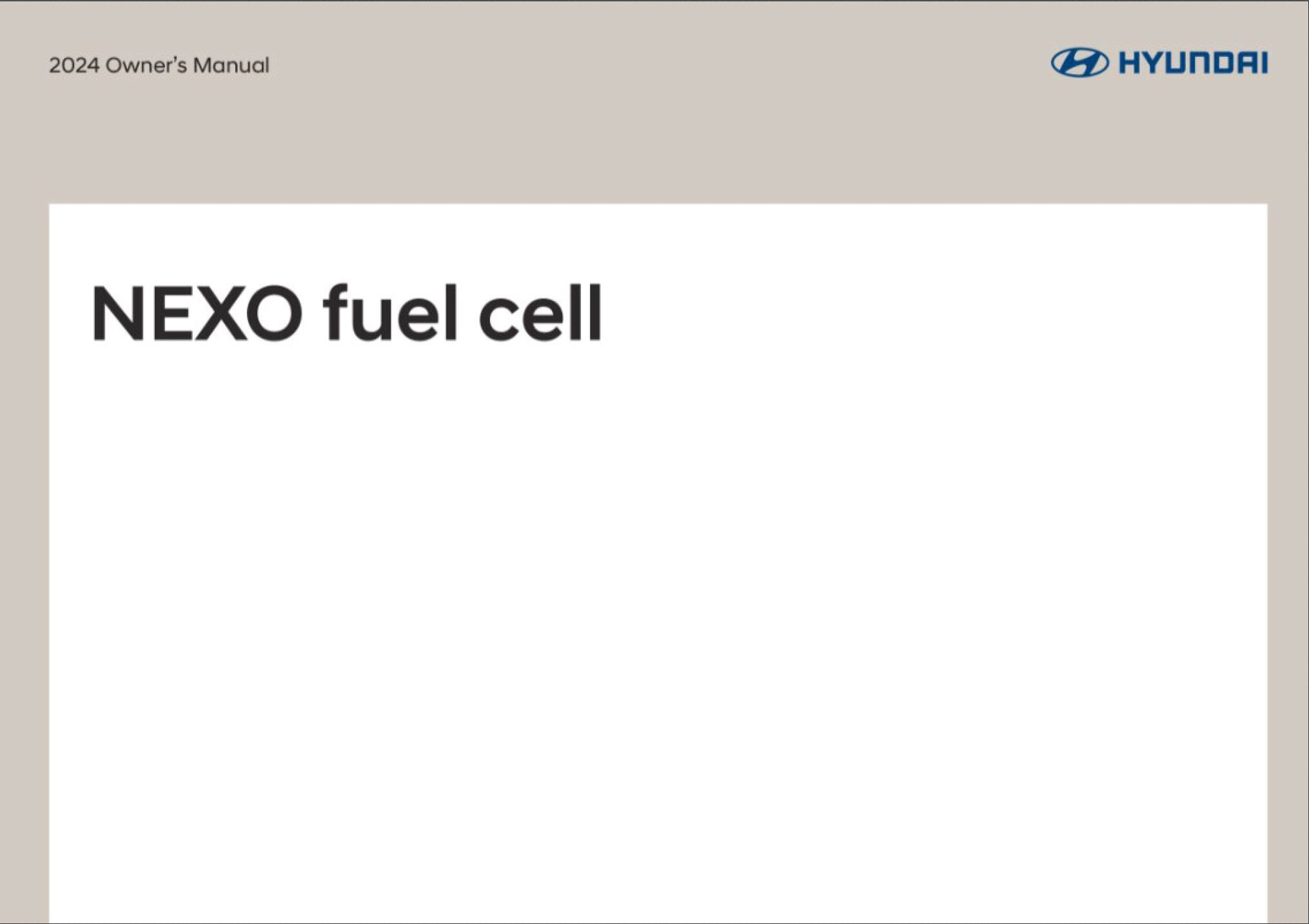 2024 Owner's Manual

HYUNDAI

NEXO fuel cell