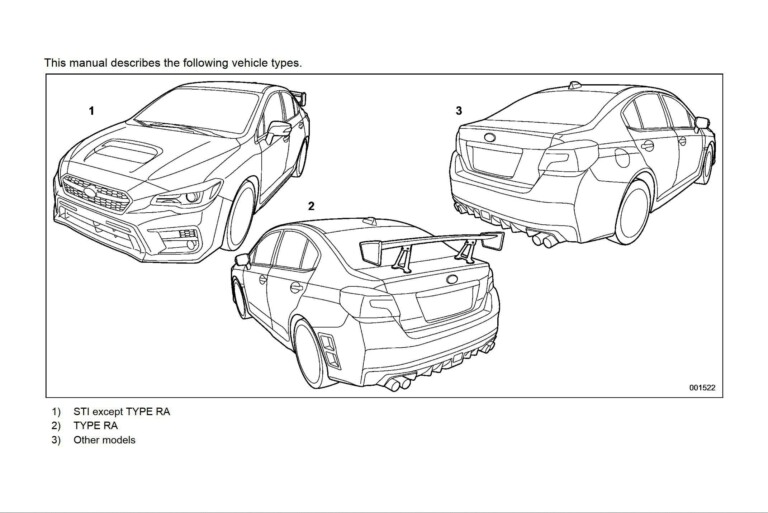 This manual describes the following vehicle types.

1

3

2

001522

1) STI except TYPE RA
2) TYPE RA
3) Other models