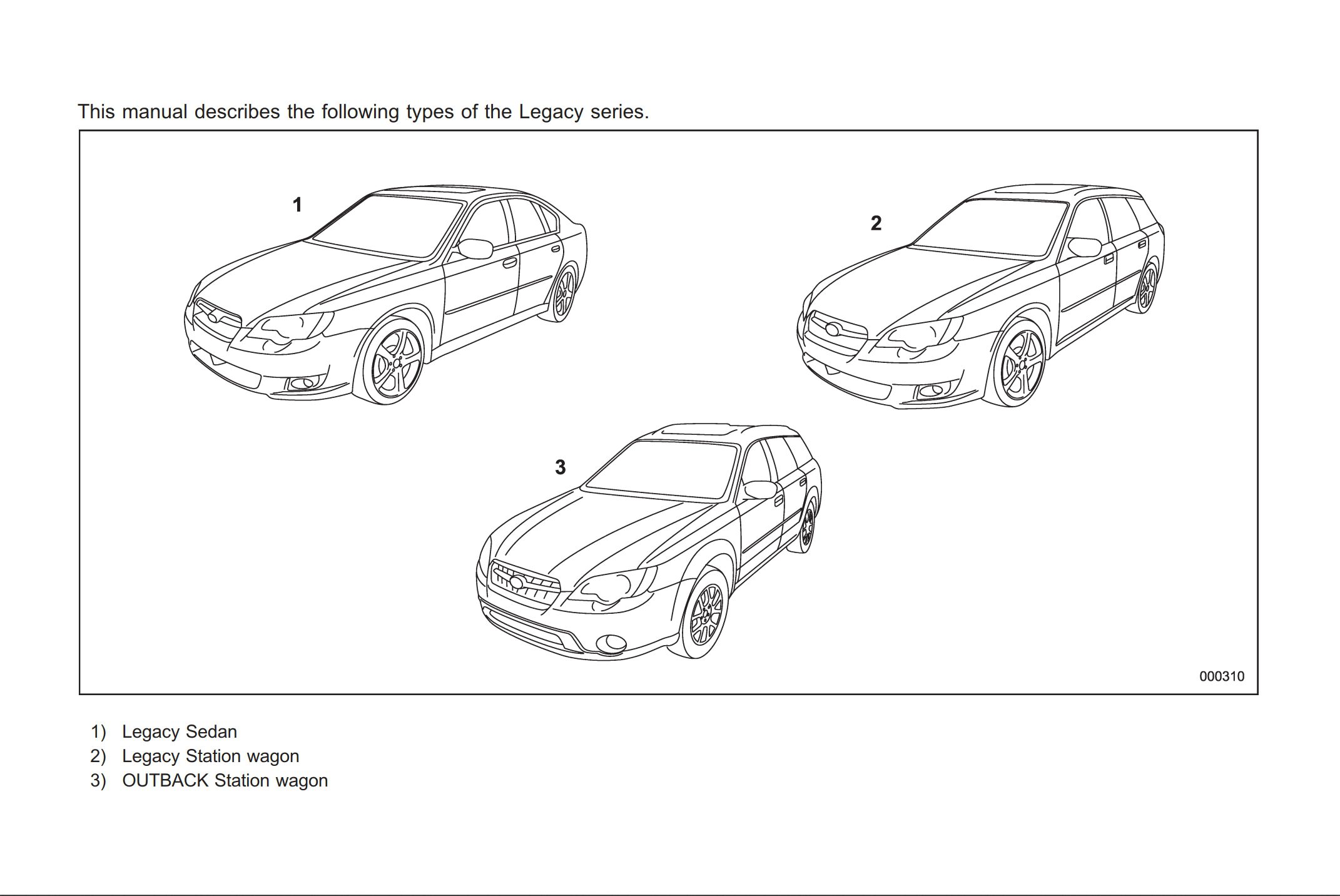 This manual describes the following types of the Legacy series.

1

2

3

000310

1) Legacy Sedan
2) Legacy Station wagon
3) OUTBACK Station wagon