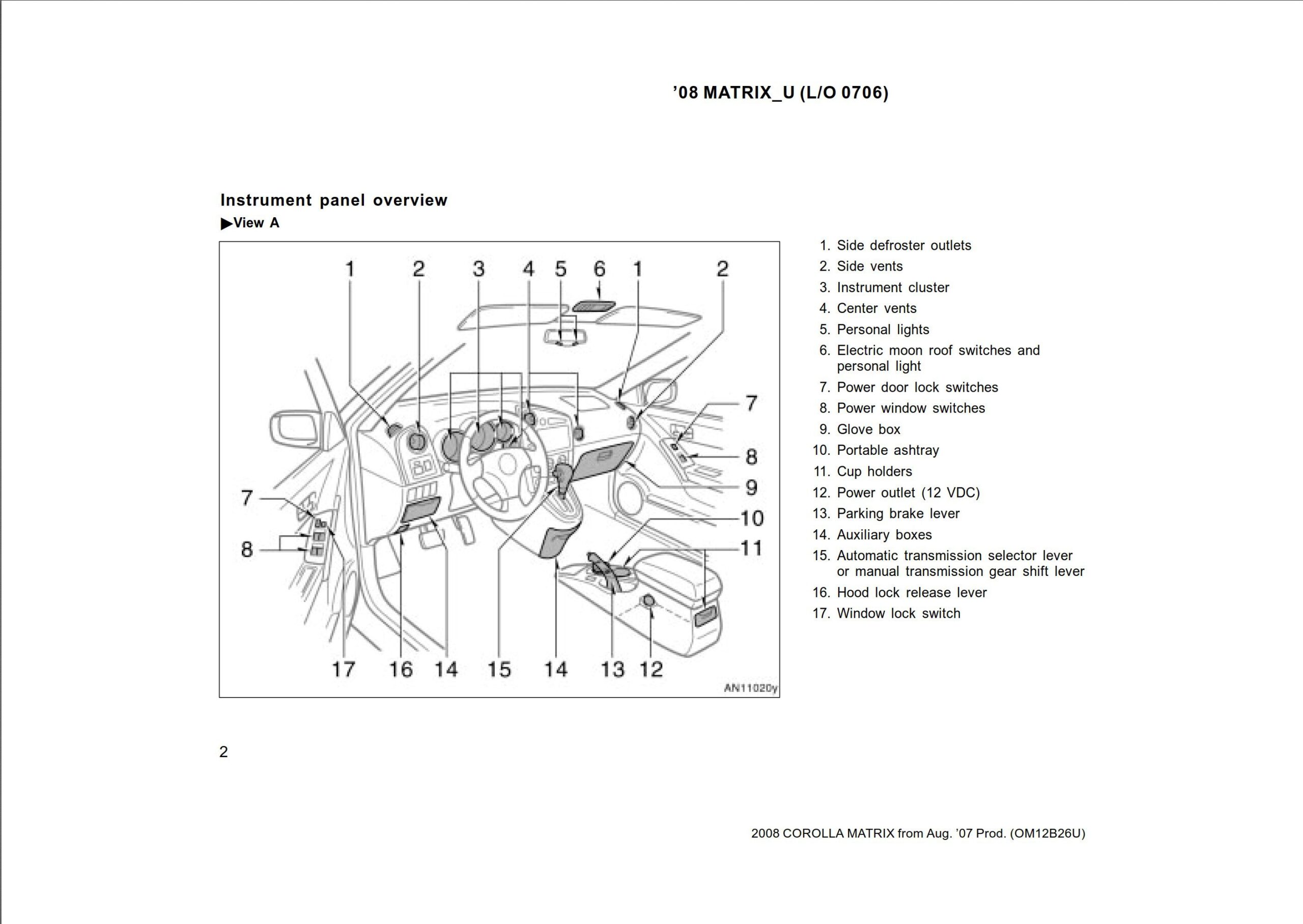 ’08 MATRIX_U (L/O 0706)

Instrument panel overview

▶View A

1 2 3 4 5 6 1 2

7

8

9

10

11

7

8

17 16 14 15 14 13 12

AN11020y

1. Side defroster outlets
2. Side vents
3. Instrument cluster
4. Center vents
5. Personal lights
6. Electric moon roof switches and personal light
7. Power door lock switches
8. Power window switches
9. Glove box
10. Portable ashtray
11. Cup holders
12. Power outlet (12 VDC)
13. Parking brake lever
14. Auxiliary boxes
15. Automatic transmission selector lever or manual transmission gear shift lever
16. Hood lock release lever
17. Window lock switch

2

2008 COROLLA MATRIX from Aug. ’07 Prod. (OM12B26U)