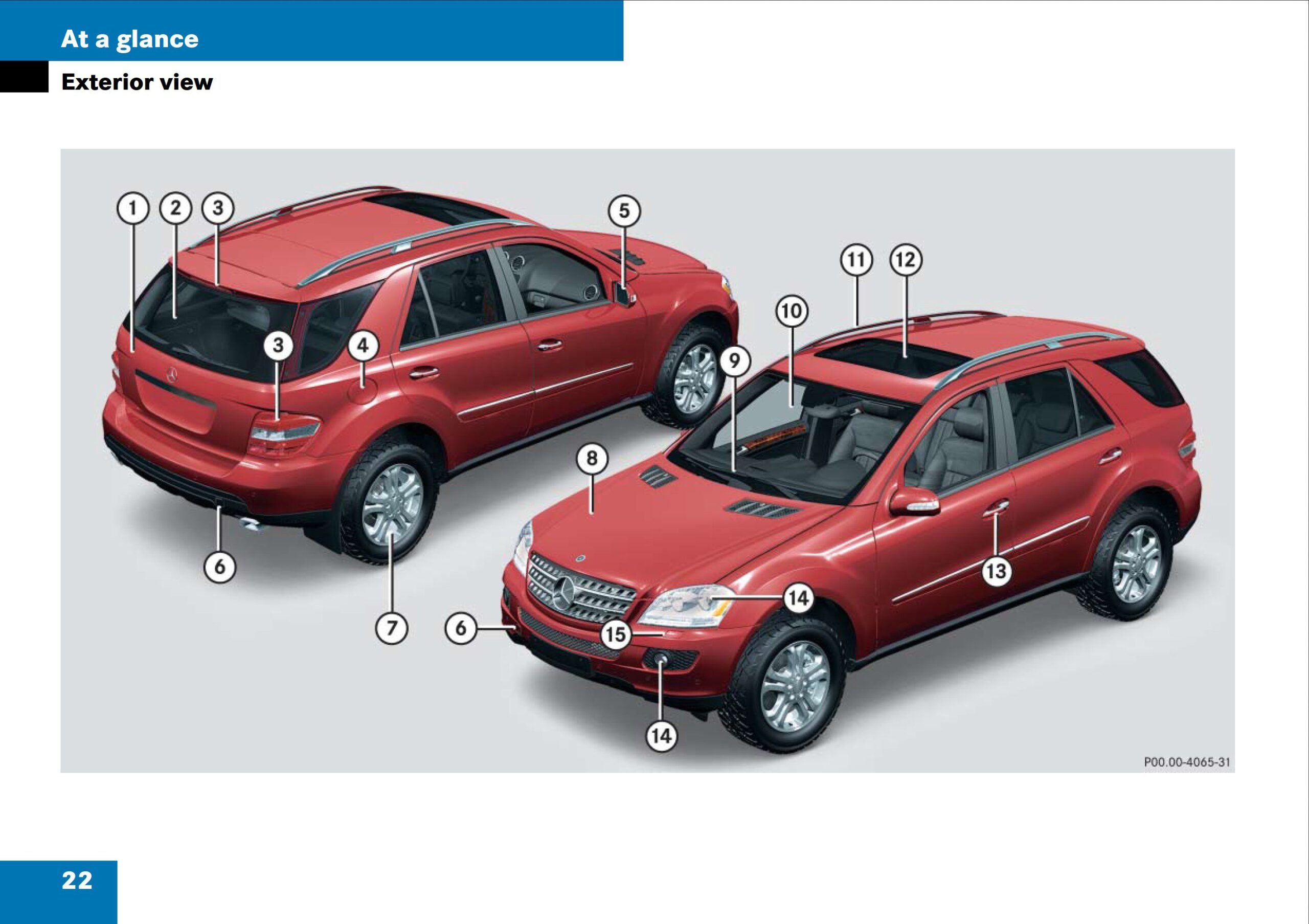 At a glance

Exterior view

1
2
3
5
11
12
10
3
4
9
8
6
13
14
7
6
15
14

P00.00-4065-31

22