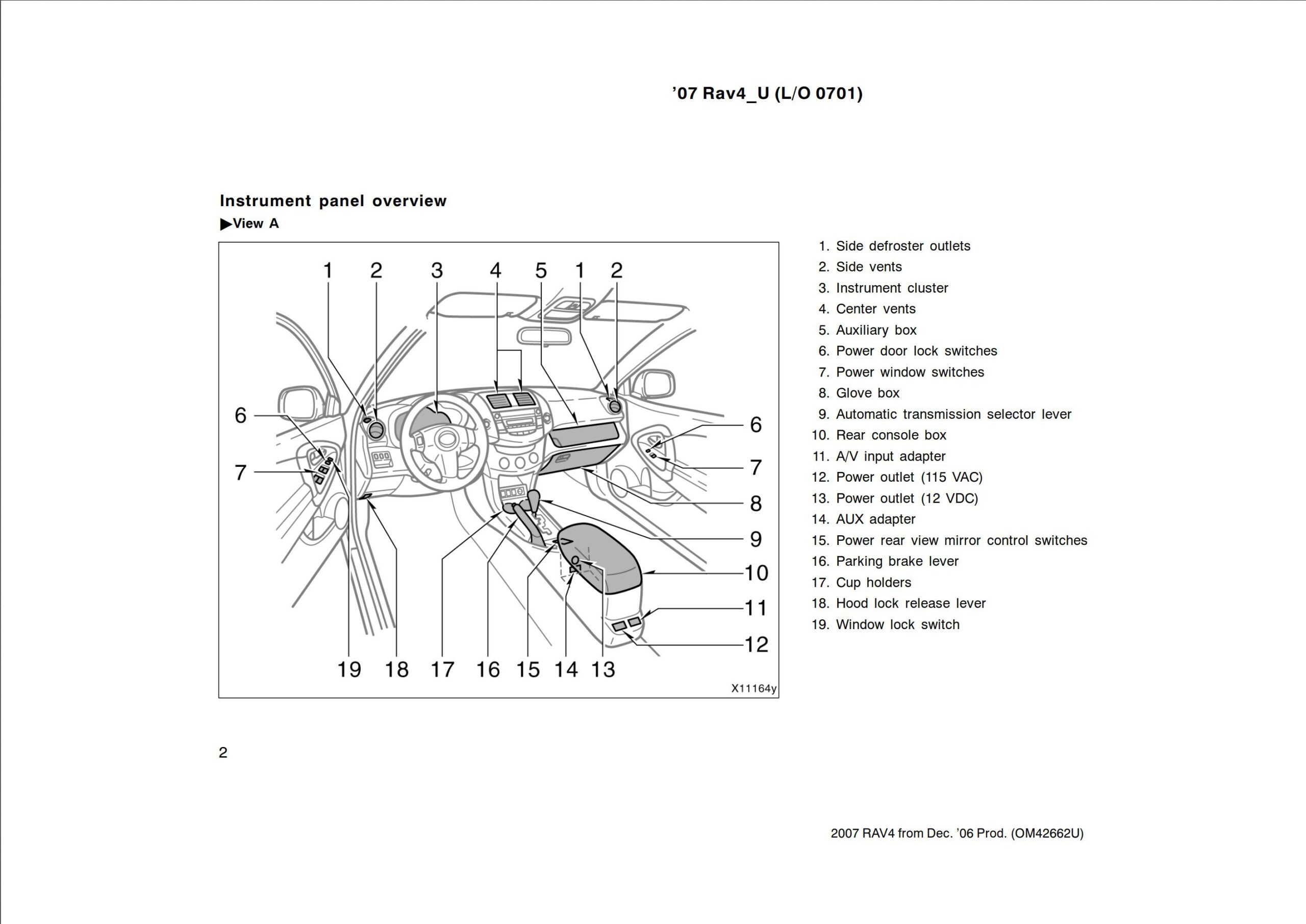 ’07 Rav4_U (L/O 0701)

Instrument panel overview

▶View A

1 2 3 4 5 1 2

6

7

6

7

8

9

10

11

12

19 18 17 16 15 14 13

X11164y

1. Side defroster outlets
2. Side vents
3. Instrument cluster
4. Center vents
5. Auxiliary box
6. Power door lock switches
7. Power window switches
8. Glove box
9. Automatic transmission selector lever
10. Rear console box
11. A/V input adapter
12. Power outlet (115 VAC)
13. Power outlet (12 VDC)
14. AUX adapter
15. Power rear view mirror control switches
16. Parking brake lever
17. Cup holders
18. Hood lock release lever
19. Window lock switch

2

2007 RAV4 from Dec. ’06 Prod. (OM42662U)