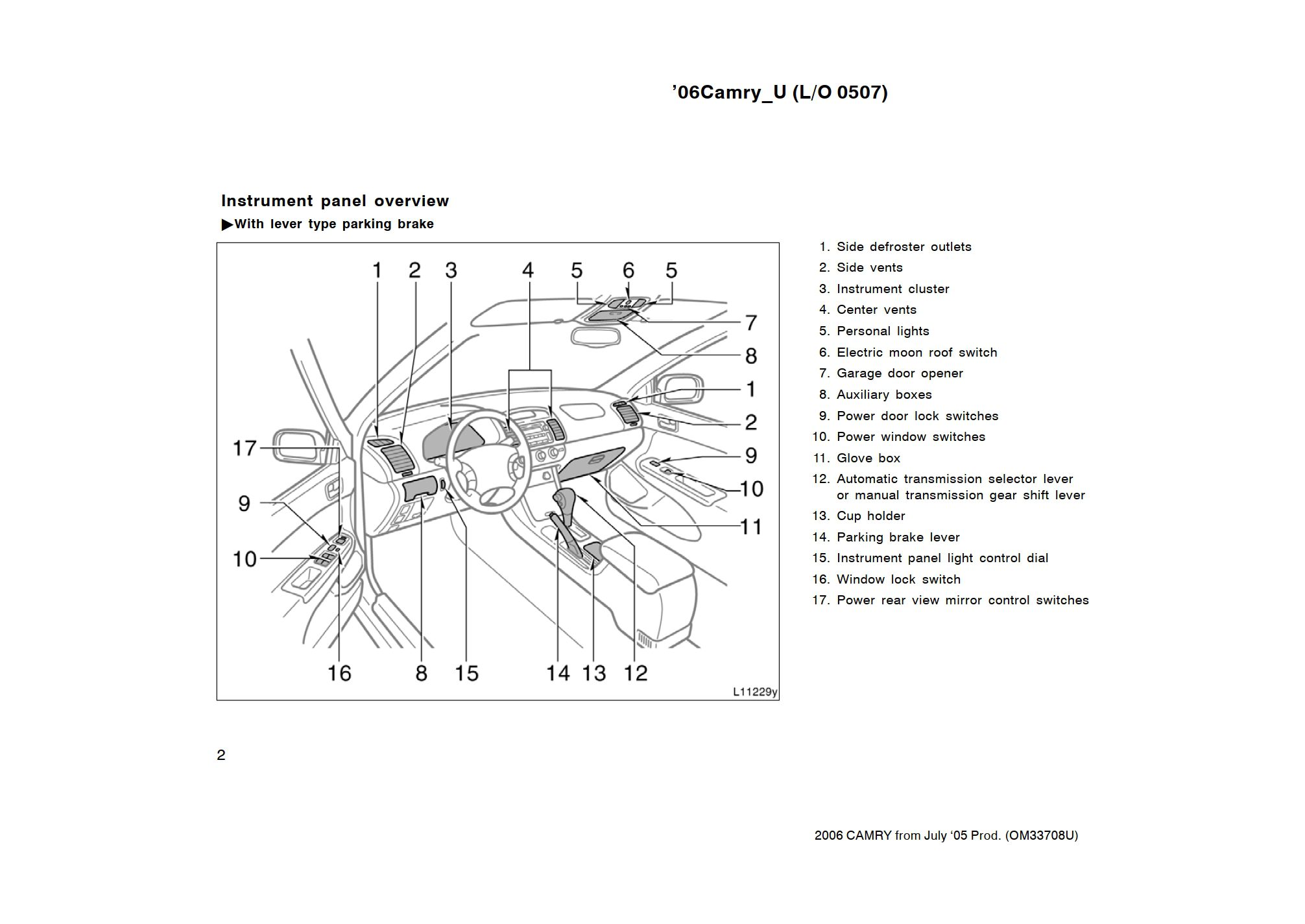 ’06Camry_U (L/O 0507)

Instrument panel overview

▶With lever type parking brake

1 2 3 4 5 6 5
7
8
1
2
17
9
9
10
10
11
16 8 15 14 13 12

L11229y

1. Side defroster outlets
2. Side vents
3. Instrument cluster
4. Center vents
5. Personal lights
6. Electric moon roof switch
7. Garage door opener
8. Auxiliary boxes
9. Power door lock switches
10. Power window switches
11. Glove box
12. Automatic transmission selector lever or manual transmission gear shift lever
13. Cup holder
14. Parking brake lever
15. Instrument panel light control dial
16. Window lock switch
17. Power rear view mirror control switches

2

2006 CAMRY from July ‘05 Prod. (OM33708U)