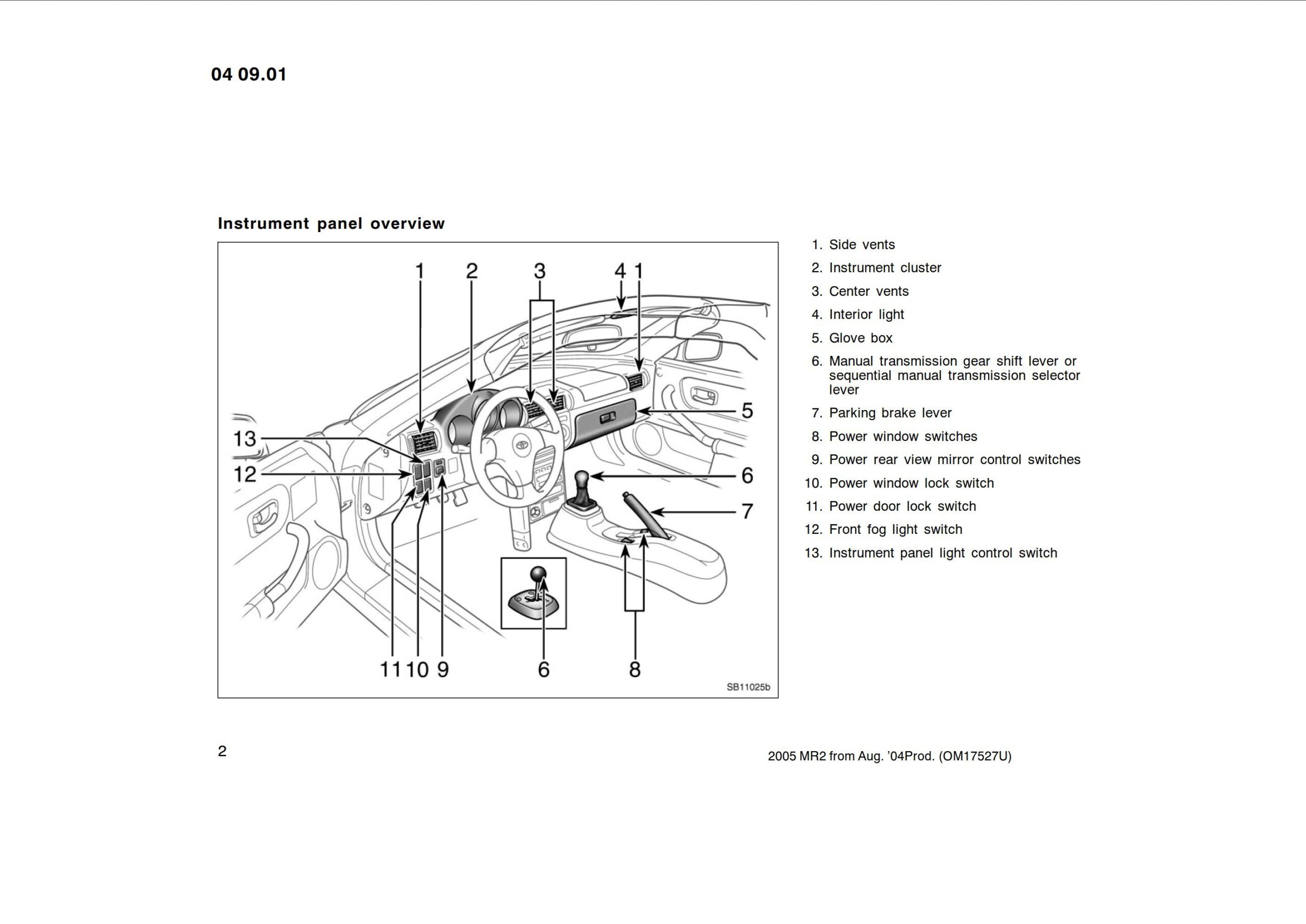 04 09.01

Instrument panel overview

1 2 3 4 1

5

13

12

6

7

11 10 9 6 8

SB11025b

1. Side vents
2. Instrument cluster
3. Center vents
4. Interior light
5. Glove box
6. Manual transmission gear shift lever or sequential manual transmission selector lever
7. Parking brake lever
8. Power window switches
9. Power rear view mirror control switches
10. Power window lock switch
11. Power door lock switch
12. Front fog light switch
13. Instrument panel light control switch

2

2005 MR2 from Aug. '04Prod. (OM17527U)