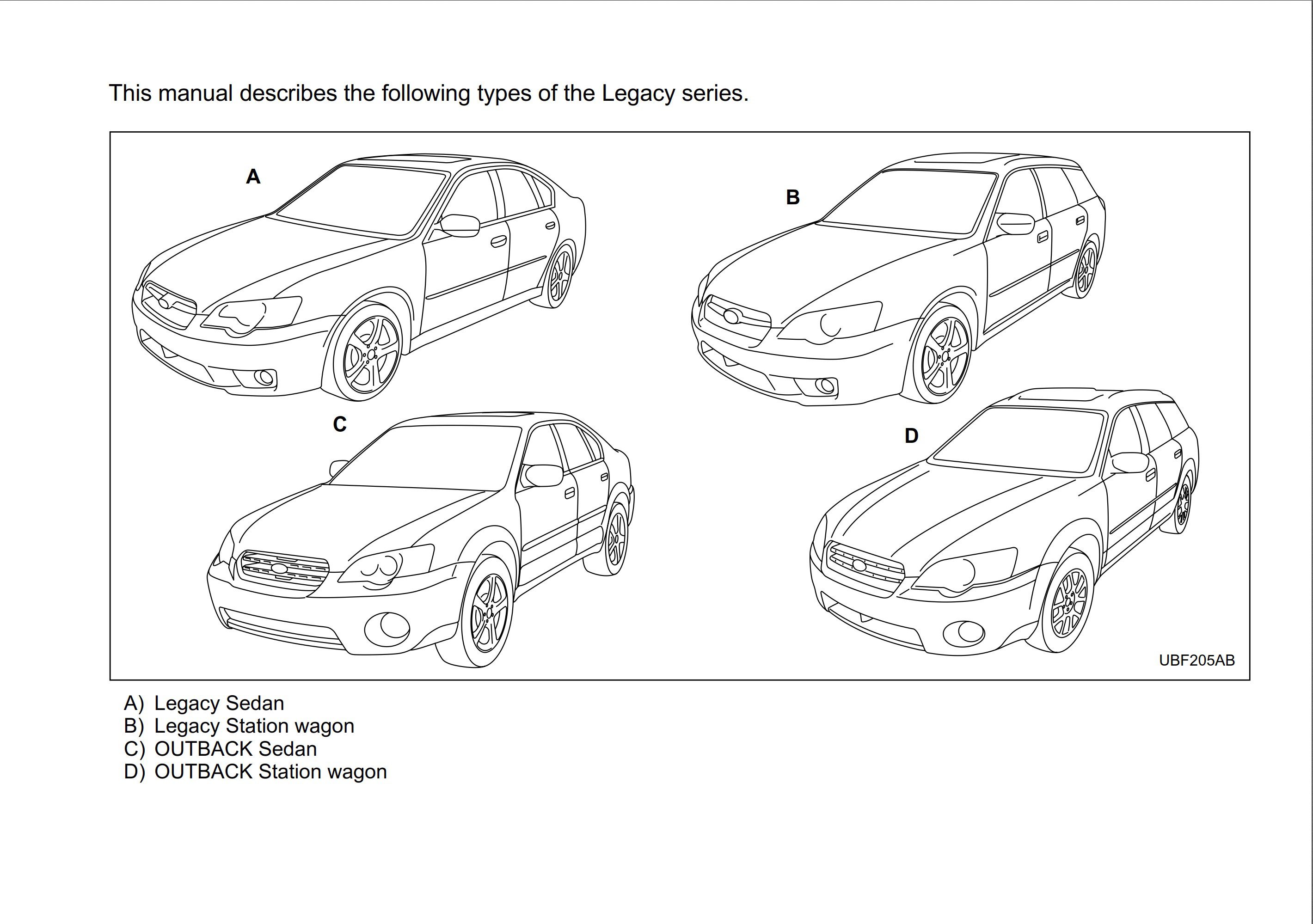 This manual describes the following types of the Legacy series.

A

B

C

D

UBF205AB

A) Legacy Sedan
B) Legacy Station wagon
C) OUTBACK Sedan
D) OUTBACK Station wagon