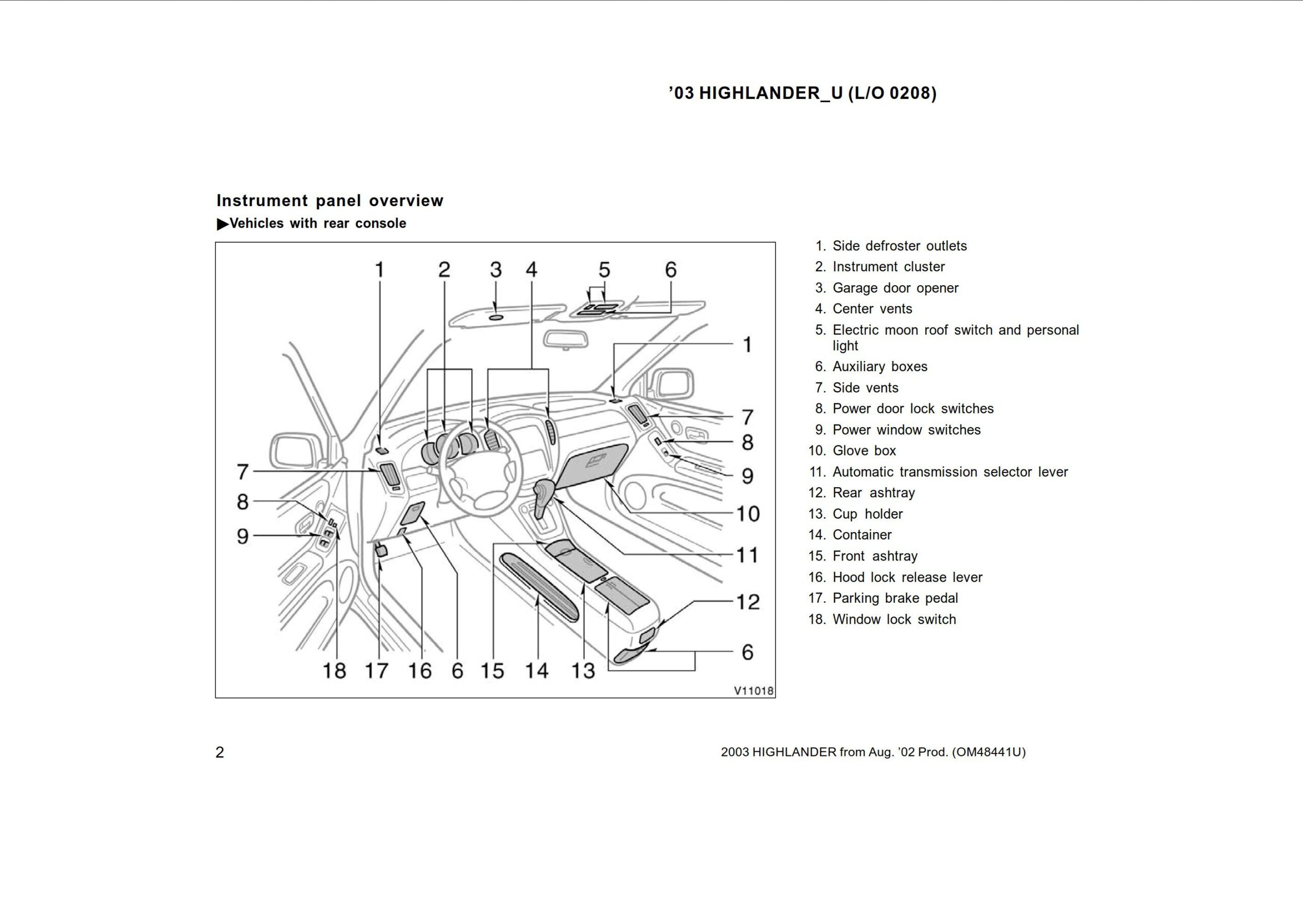 ’03 HIGHLANDER_U (L/O 0208)

Instrument panel overview
▶Vehicles with rear console

1 2 3 4 5 6
1
7
8
9
10
11
12
6
7
8
9
18 17 16 6 15 14 13
V11018

1. Side defroster outlets
2. Instrument cluster
3. Garage door opener
4. Center vents
5. Electric moon roof switch and personal light
6. Auxiliary boxes
7. Side vents
8. Power door lock switches
9. Power window switches
10. Glove box
11. Automatic transmission selector lever
12. Rear ashtray
13. Cup holder
14. Container
15. Front ashtray
16. Hood lock release lever
17. Parking brake pedal
18. Window lock switch

2

2003 HIGHLANDER from Aug. ’02 Prod. (OM48441U)